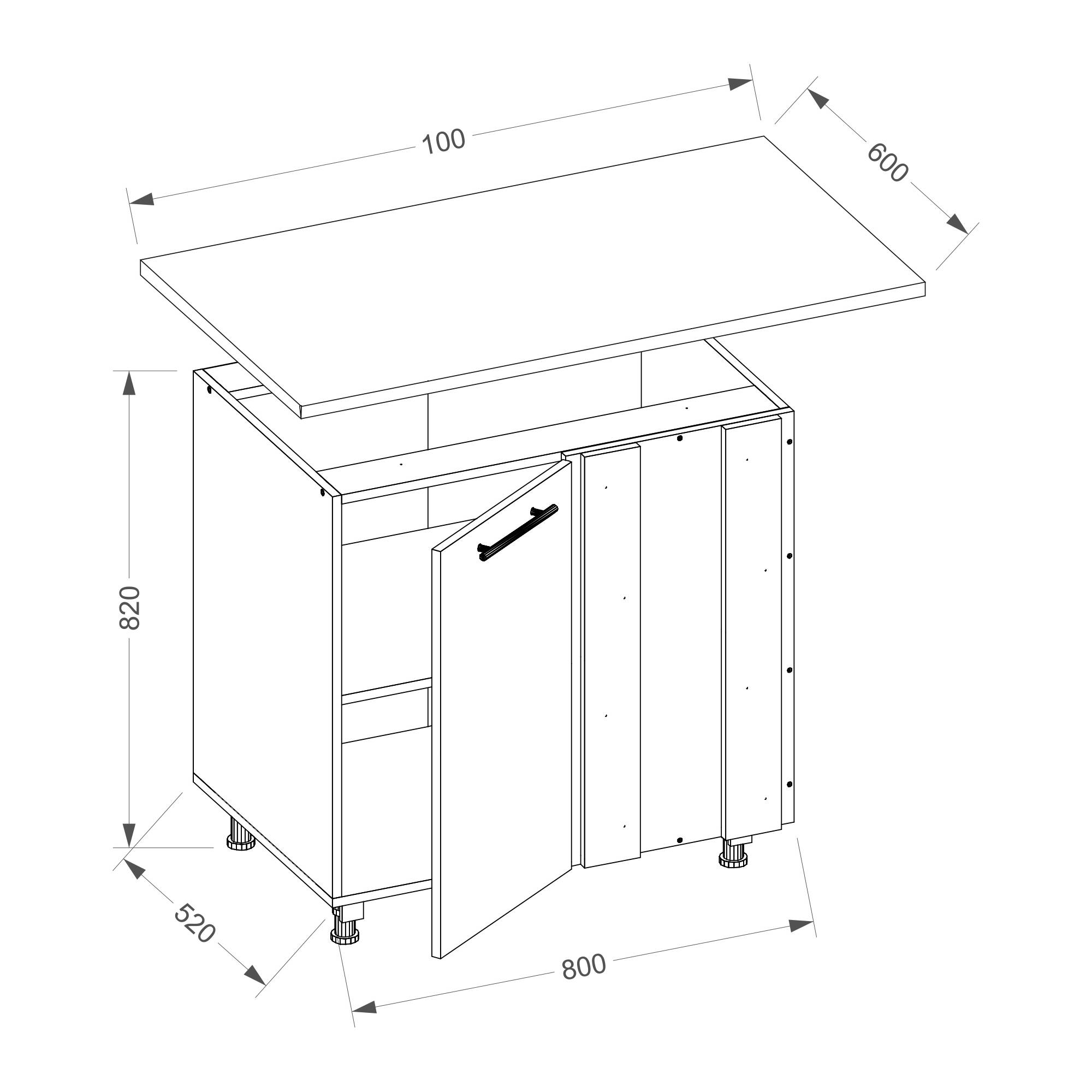 100
600
820
520
800